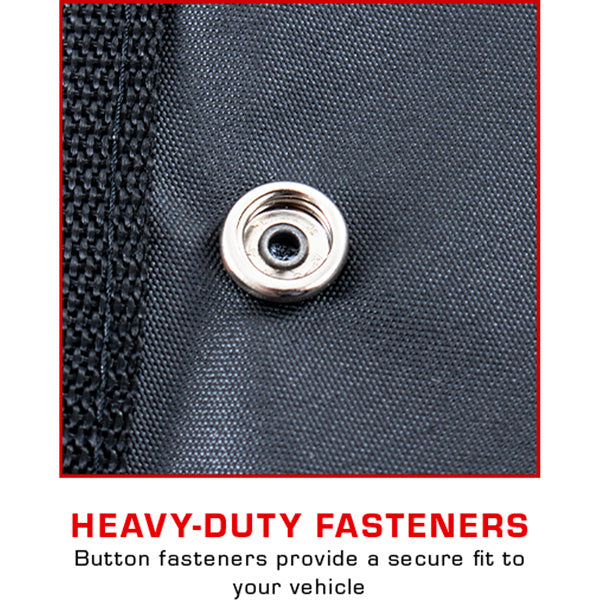 HEAVY-DUTY FASTENERS

Button fasteners provide a secure fit to your vehicle