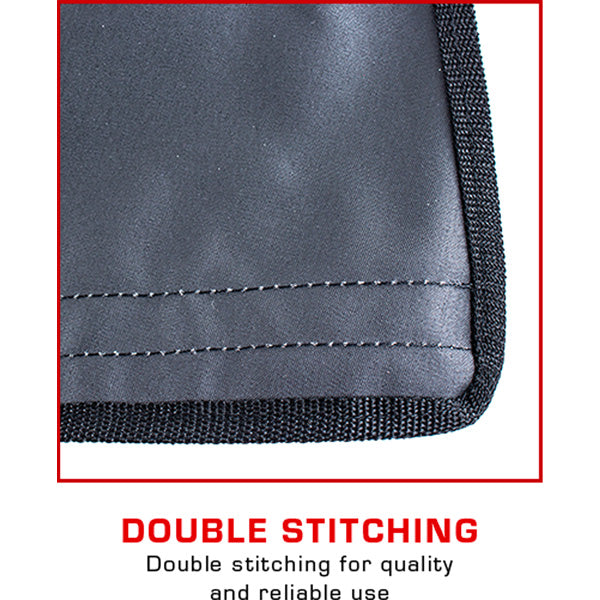 DOUBLE STITCHING

Double stitching for quality and reliable use