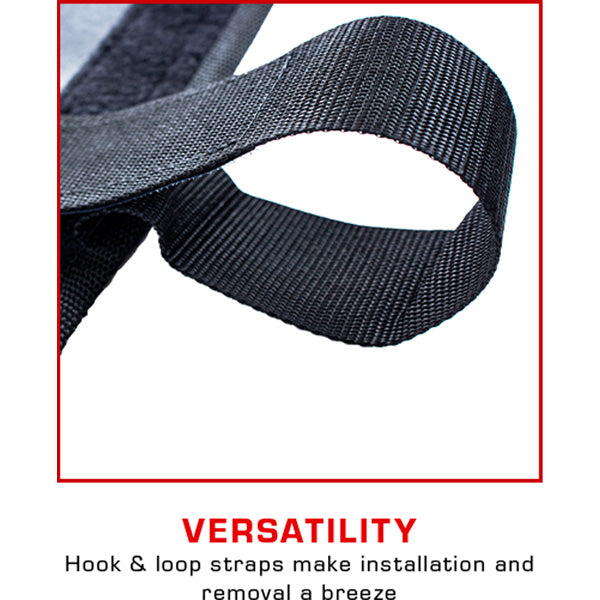 VERSATILITY
Hook & loop straps make installation and removal a breeze