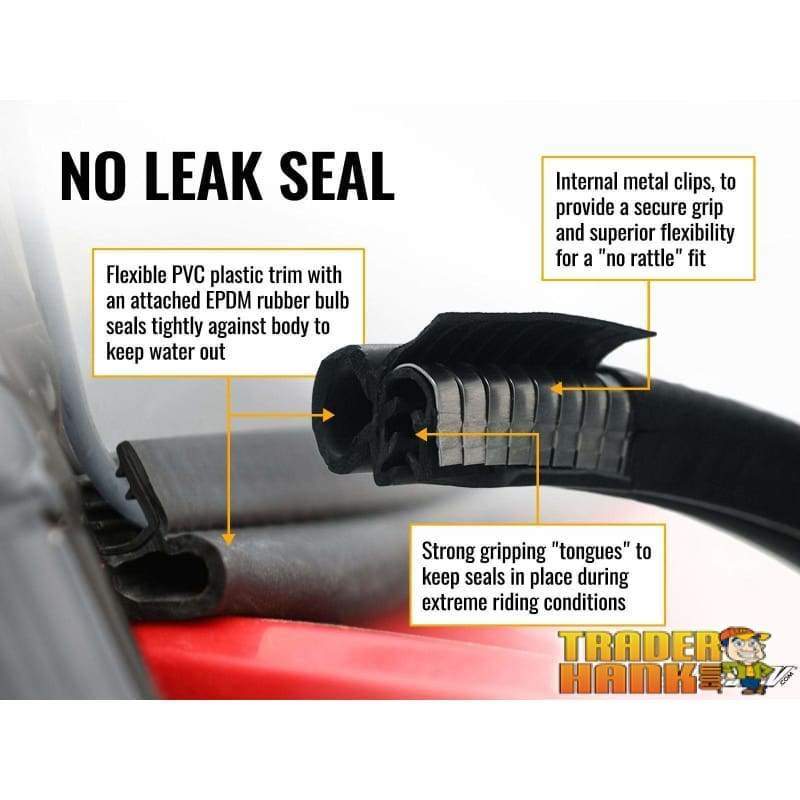 NO LEAK SEAL

Internal metal clips, to provide a secure grip and superior flexibility for a "no rattle" fit

Flexible PVC plastic trim with an attached EPDM rubber bulb seals tightly against body to keep water out

Strong gripping "tongues" to keep seals in place during extreme riding conditions

TRADER HANK .COM