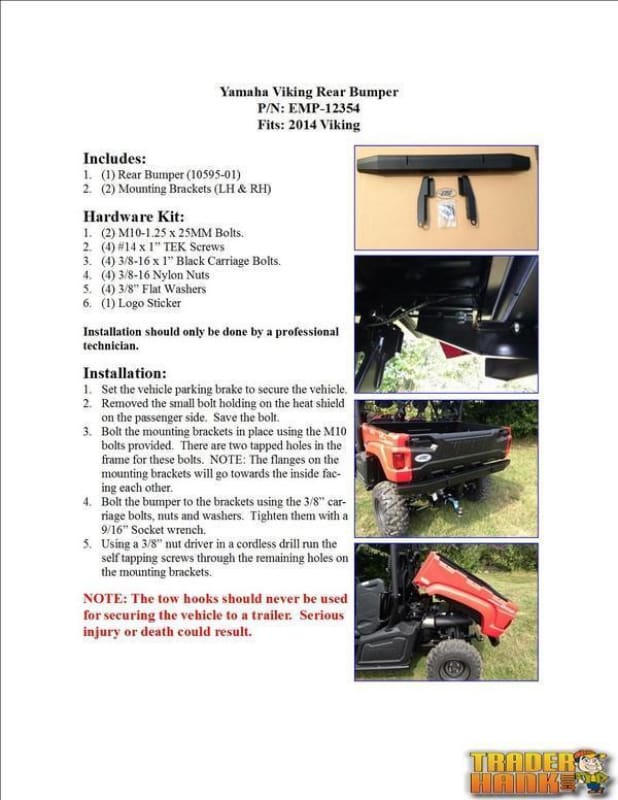 Yamaha Viking Rear Bumper
P/N: EMP-12354
Fits: 2014 Viking

Includes:
1. (1) Rear Bumper (10595-01)
2. (2) Mounting Brackets (LH & RH)

Hardware Kit:
1. (2) M10-1.25 x 25MM Bolts.
2. (4) #14 x 1" TEK Screws
3. (4) 3/8-16 x 1" Black Carriage Bolts.
4. (4) 3/8-16 Nylon Nuts
5. (4) 3/8" Flat Washers
6. (1) Logo Sticker

Installation should only be done by a professional technician.

Installation:
1. Set the vehicle parking brake to secure the vehicle.
2. Removed the small bolt holding on the heat shield on the passenger side. Save the bolt.
3. Bolt the mounting brackets in place using the M10 bolts provided. There are two tapped holes in the frame for these bolts. NOTE: The flanges on the mounting brackets will go towards the inside facing each other.
4. Bolt the bumper to the brackets using the 3/8" carriage bolts, nuts and washers. Tighten them with a 9/16" Socket wrench.
5. Using a 3/8" nut driver in a cordless drill run the self tapping screws through the remaining holes on the mounting brackets.

NOTE: The tow hooks should never be used for securing the vehicle to a trailer. Serious injury or death could result.

TRADER HANK